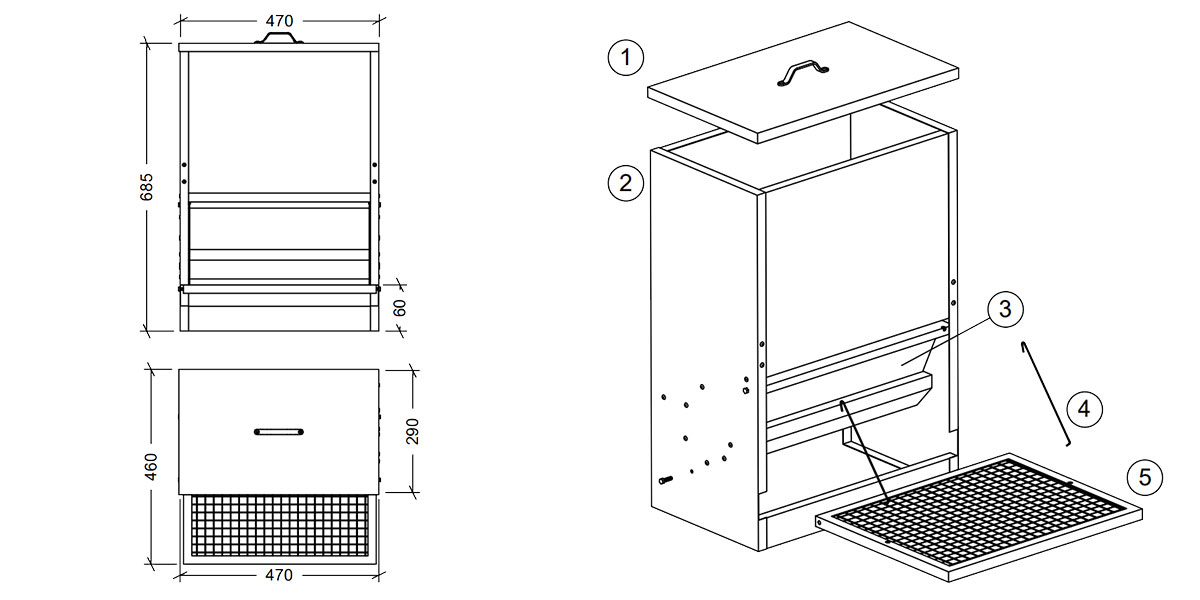 470

685

60

460

290

470

1

2

3

4

5