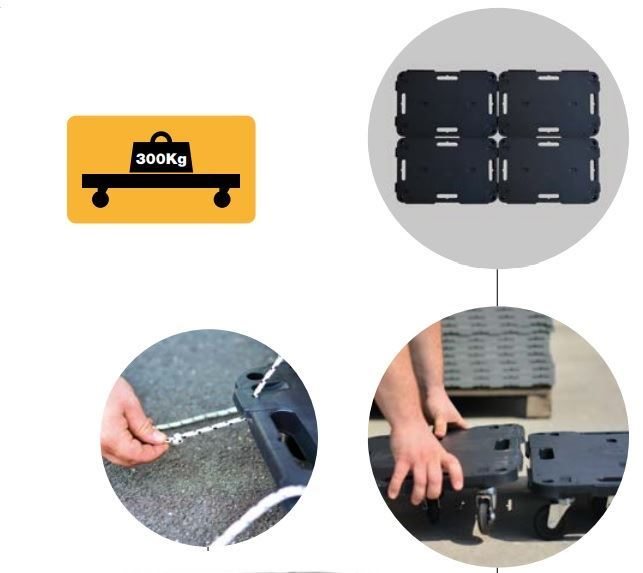 300Kg