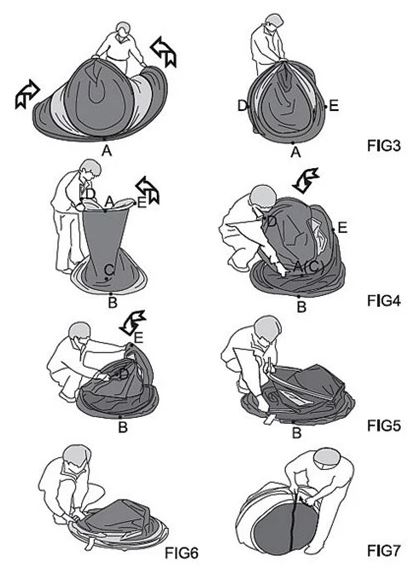 A

D
E
A
FIG3

D
A
E
C
B

D
E
A(C)
B
FIG4

E
D
B

B
FIG5

FIG6

FIG7